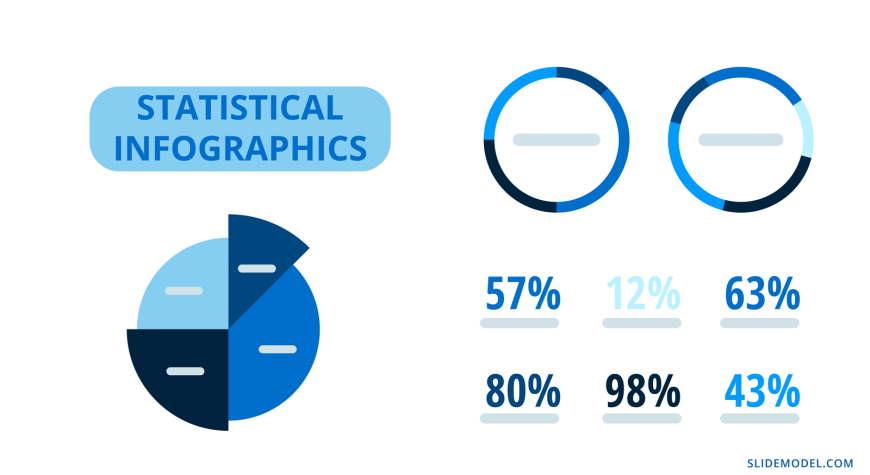 STATISTICAL INFOGRAPHICS

57%

12%

63%

80%

98%

43%

SLIDEMODEL.COM