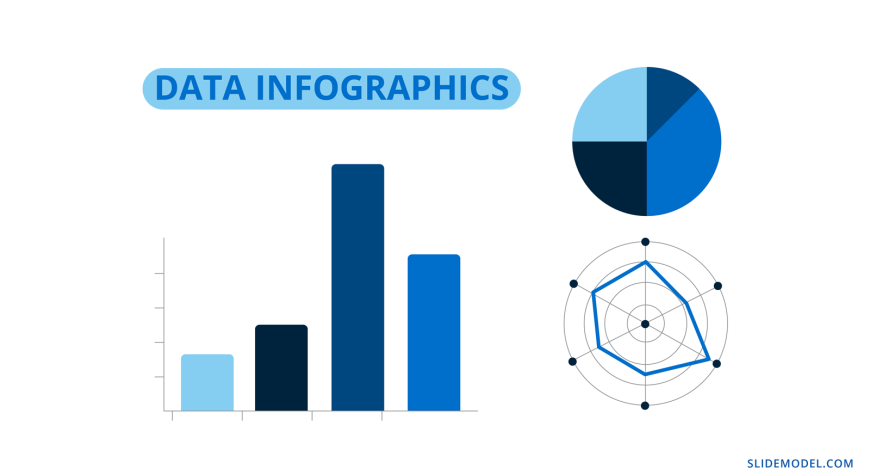 DATA INFOGRAPHICS

SLIDEMODEL.COM