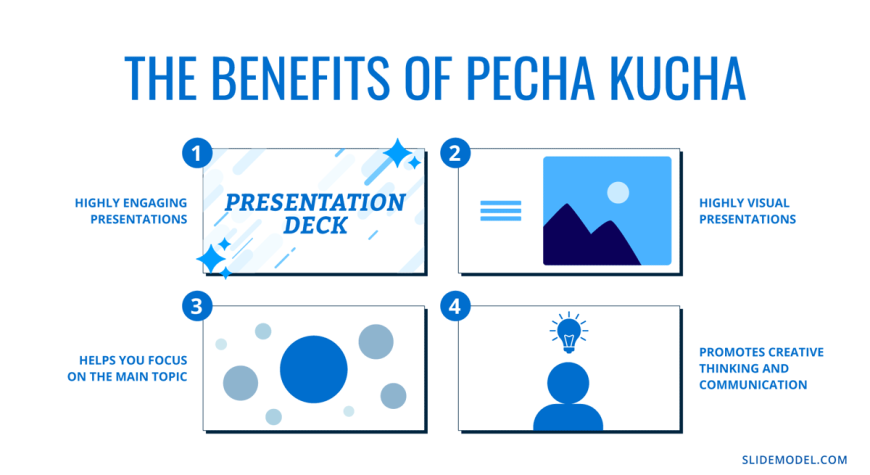 THE BENEFITS OF PECHA KUCHA

1

HIGHLY ENGAGING PRESENTATIONS

PRESENTATION DECK

2

HIGHLY VISUAL PRESENTATIONS

3

HELPS YOU FOCUS ON THE MAIN TOPIC

4

PROMOTES CREATIVE THINKING AND COMMUNICATION

SLIDEMODEL.COM