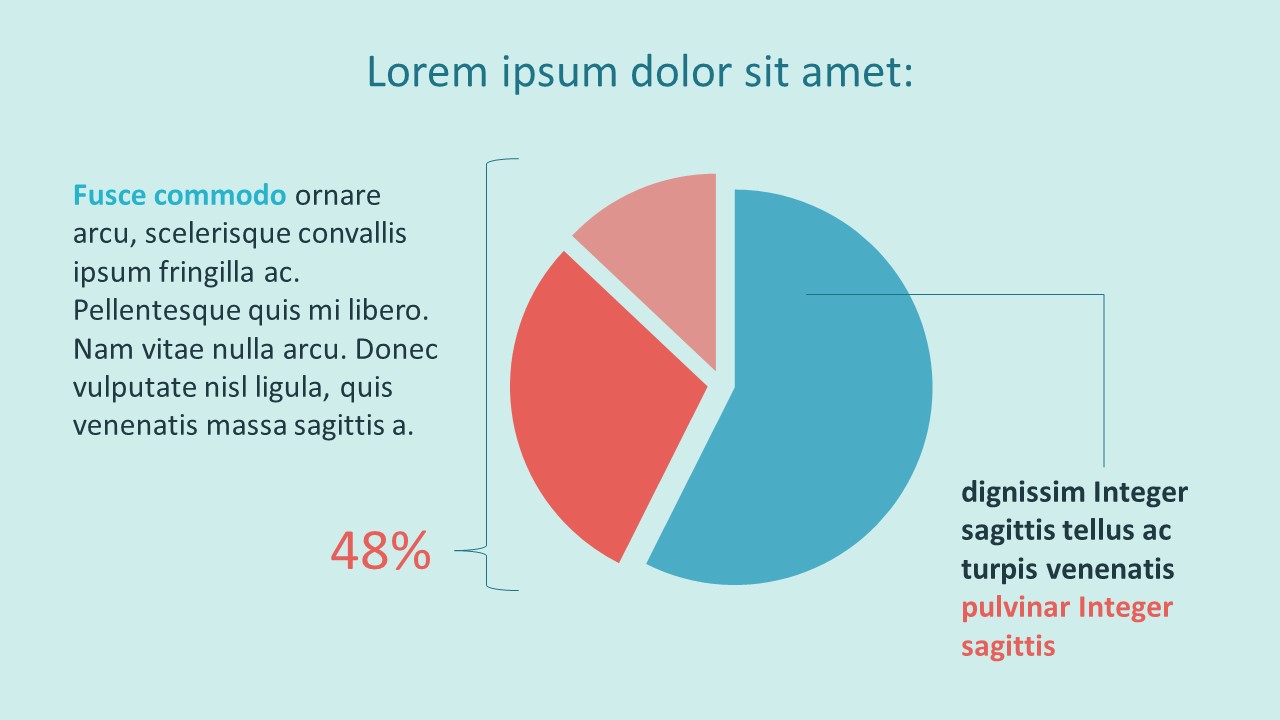 Lorem ipsum dolor sit amet:

Fusce commodo ornare arcu, scelerisque convallis ipsum fringilla ac. Pellentesque quis mi libero. Nam vitae nulla arcu. Donec vulputate nisl ligula, quis venenatis massa sagittis a.

48%

dignissim Integer sagittis tellus ac turpis venenatis pulvinar Integer sagittis