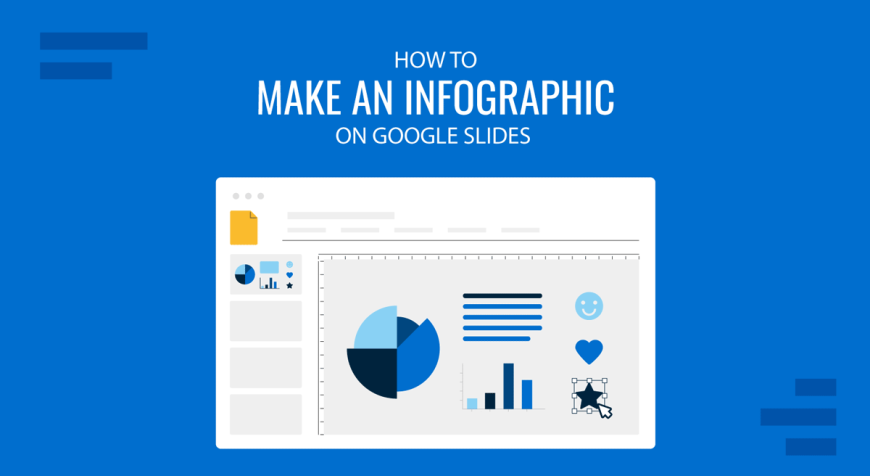 HOW TO
MAKE AN INFOGRAPHIC
ON GOOGLE SLIDES