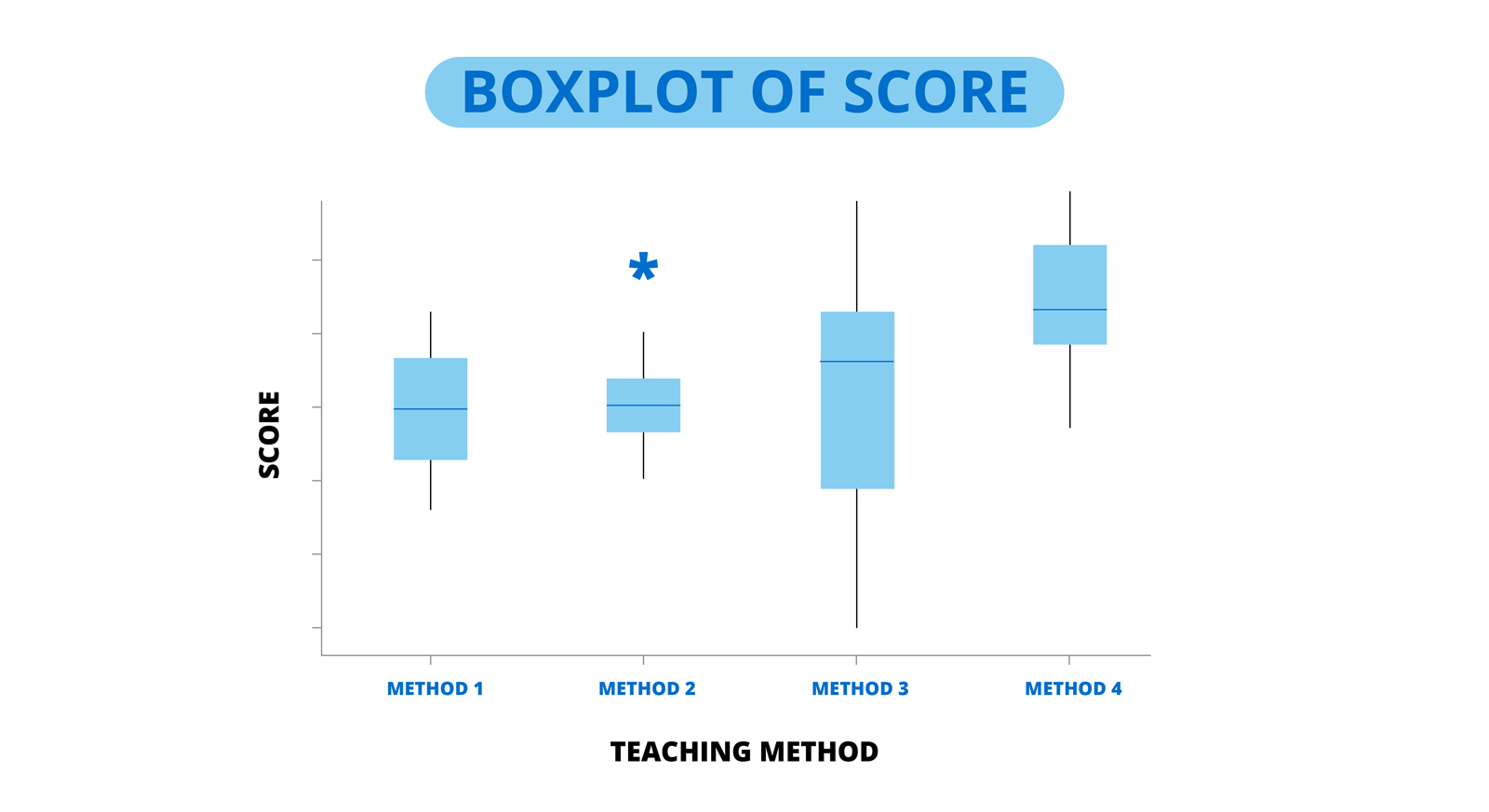 BOXPLOT OF SCORE

SCORE

*

METHOD 1
METHOD 2
METHOD 3
METHOD 4

TEACHING METHOD